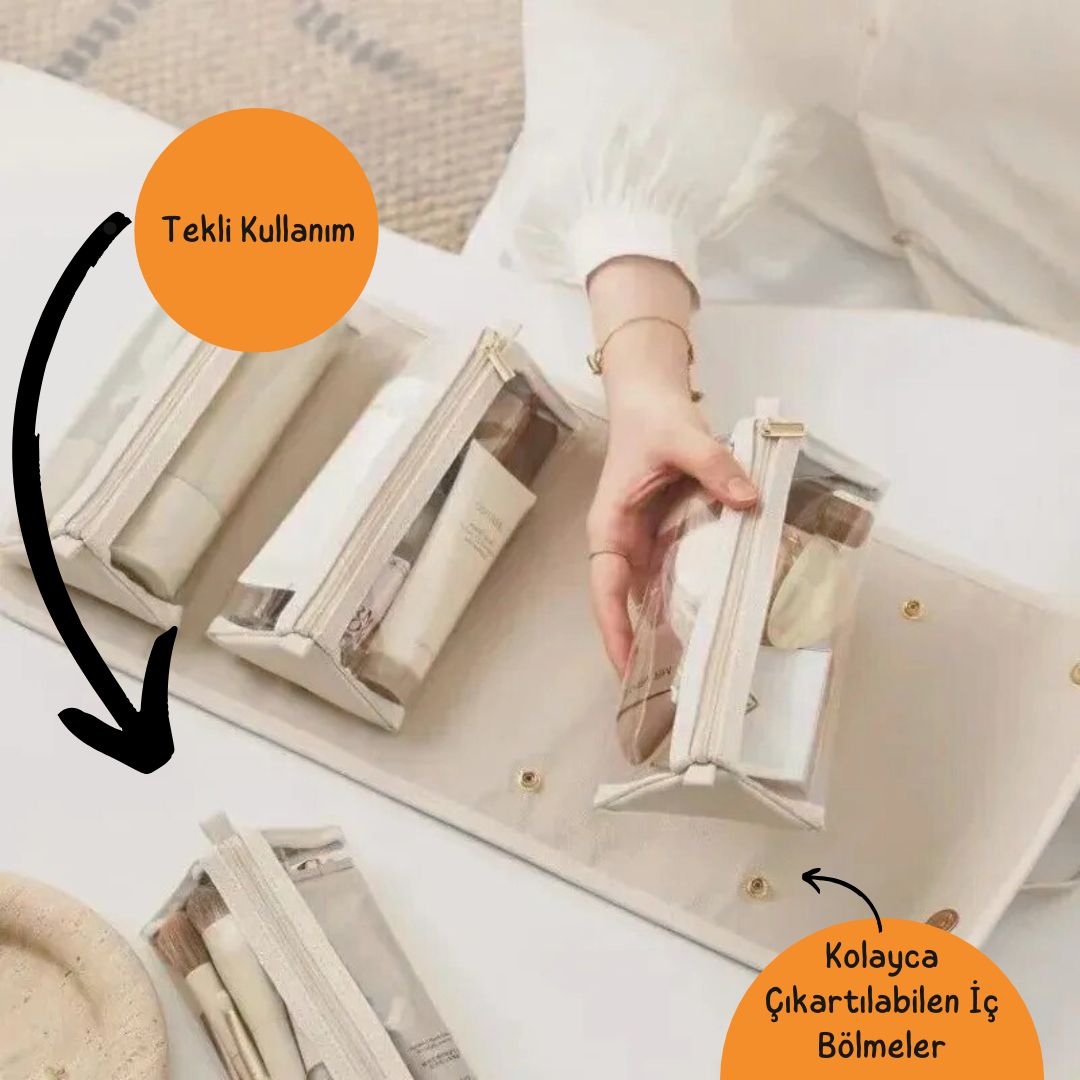 Tekli Kullanım

Kolayca Çıkartılabilen İç Bölmeler